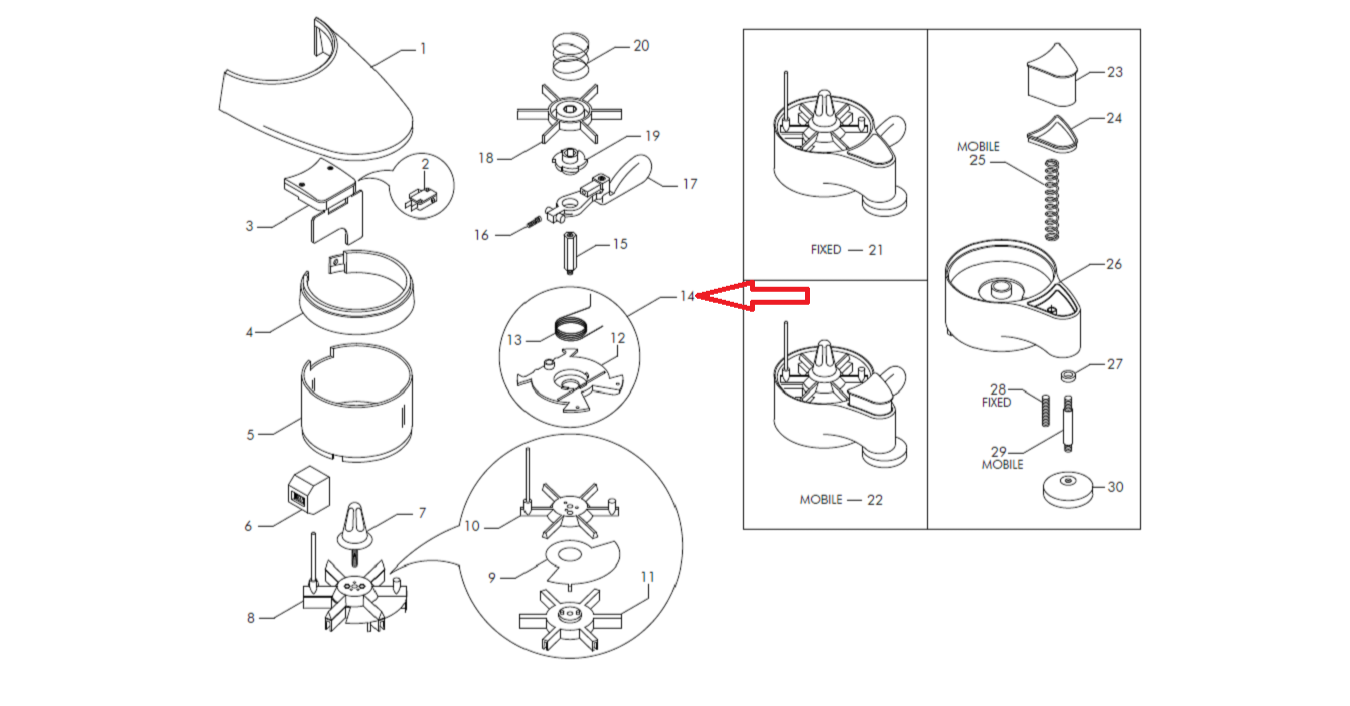 1
2
3
4
5
6
7
8
20
18
19
17
16
15
14
13
12
10
9
11
FIXED — 21
MOBILE — 22
23
24
MOBILE
25
26
27
28
FIXED
29
MOBILE
30